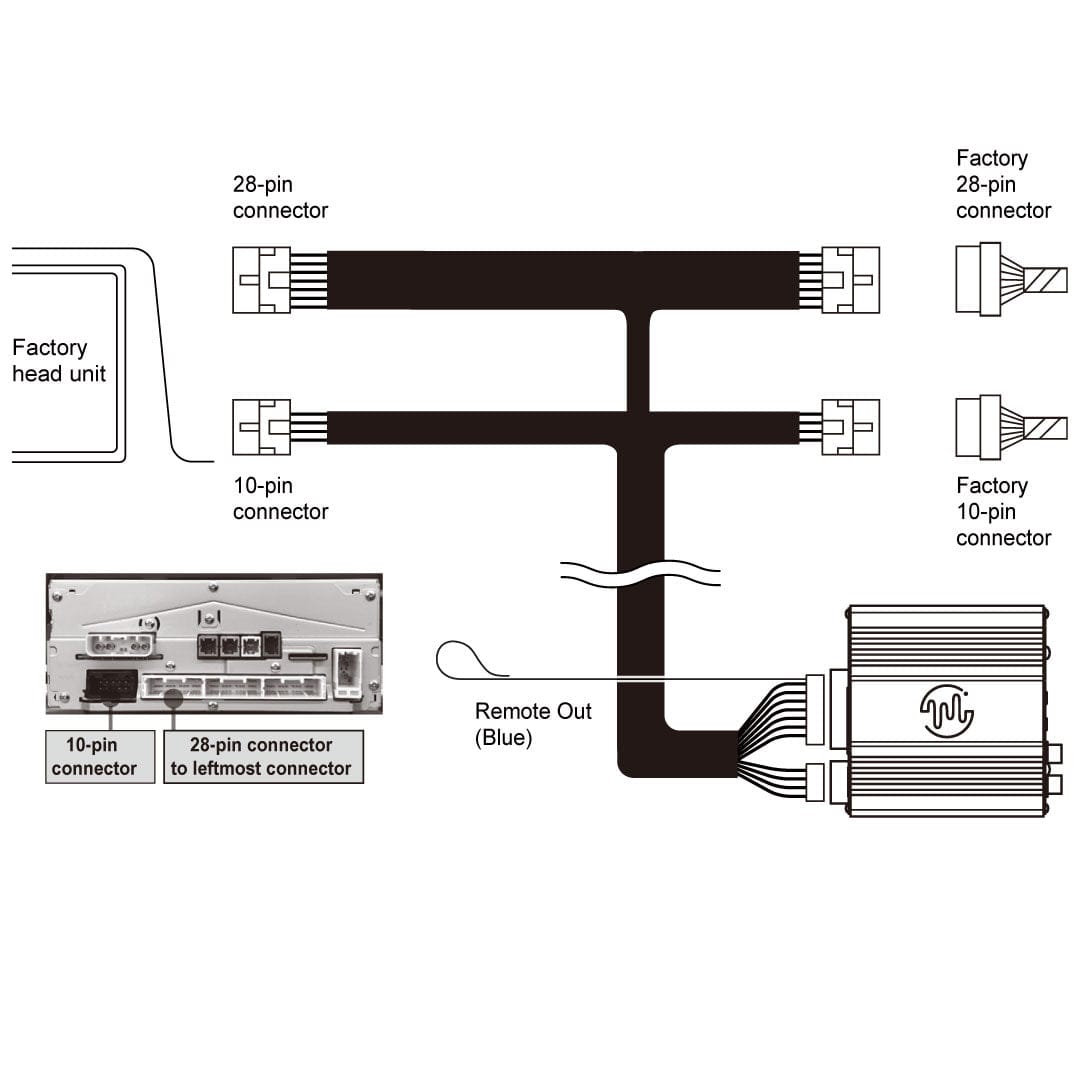 28-pin connector

Factory 28-pin connector

Factory head unit

10-pin connector

Factory 10-pin connector

Remote Out (Blue)

10-pin connector

28-pin connector to leftmost connector