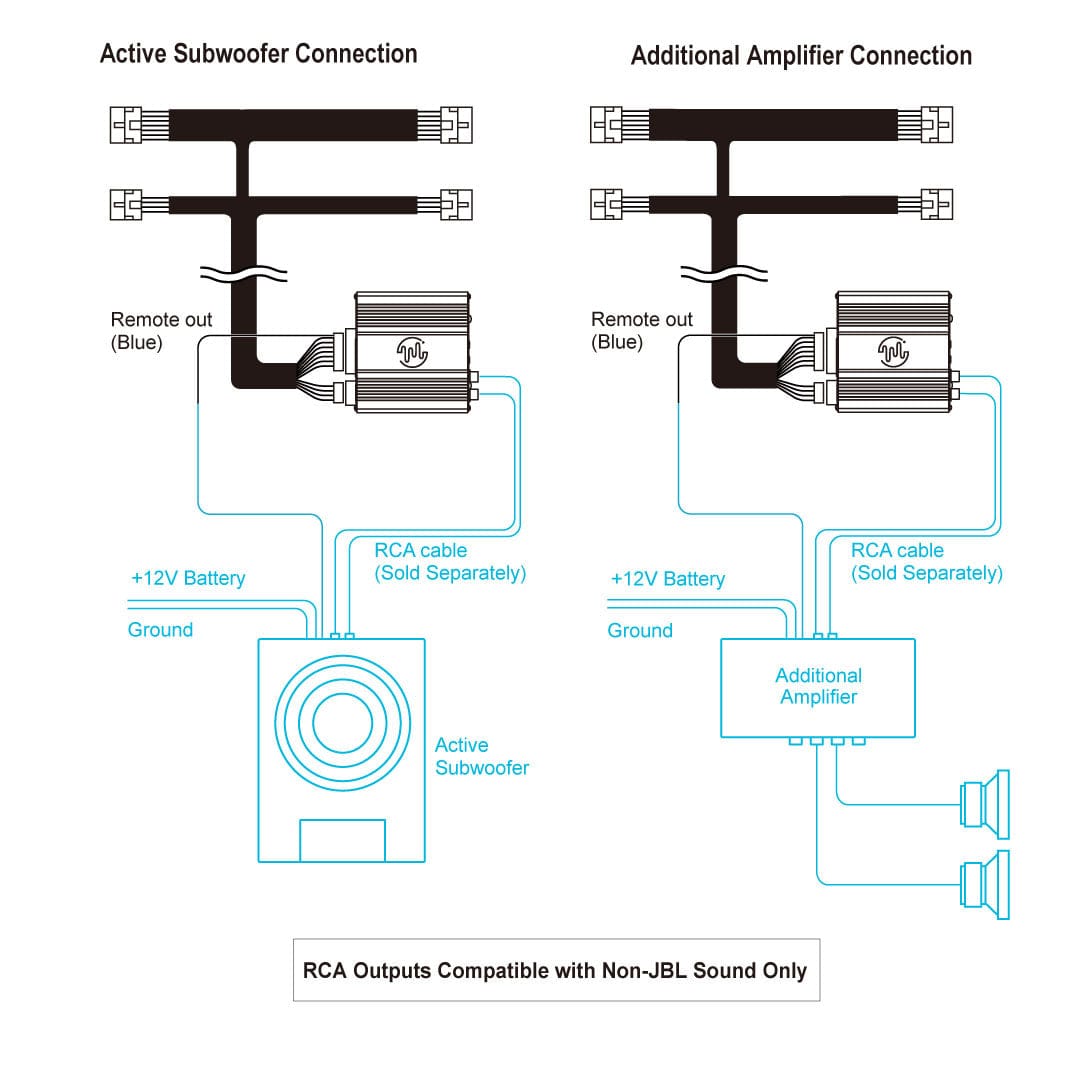 Active Subwoofer Connection

Remote out
(Blue)

RCA cable
(Sold Separately)

+12V Battery

Ground

Active
Subwoofer

Additional Amplifier Connection

Remote out
(Blue)

RCA cable
(Sold Separately)

+12V Battery

Ground

Additional
Amplifier

RCA Outputs Compatible with Non-JBL Sound Only