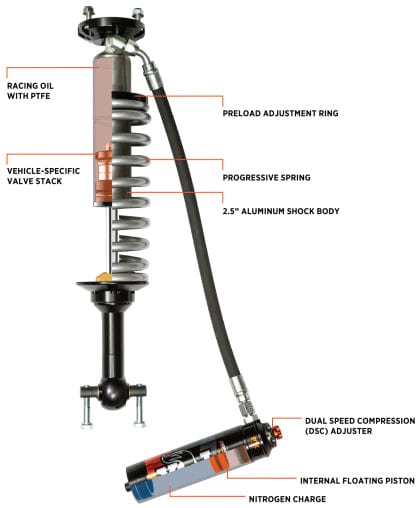 RACING OIL WITH PTFE

PRELOAD ADJUSTMENT RING

VEHICLE-SPECIFIC VALVE STACK

PROGRESSIVE SPRING

2.5" ALUMINUM SHOCK BODY

DUAL SPEED COMPRESSION (DSC) ADJUSTER

INTERNAL FLOATING PISTON

NITROGEN CHARGE